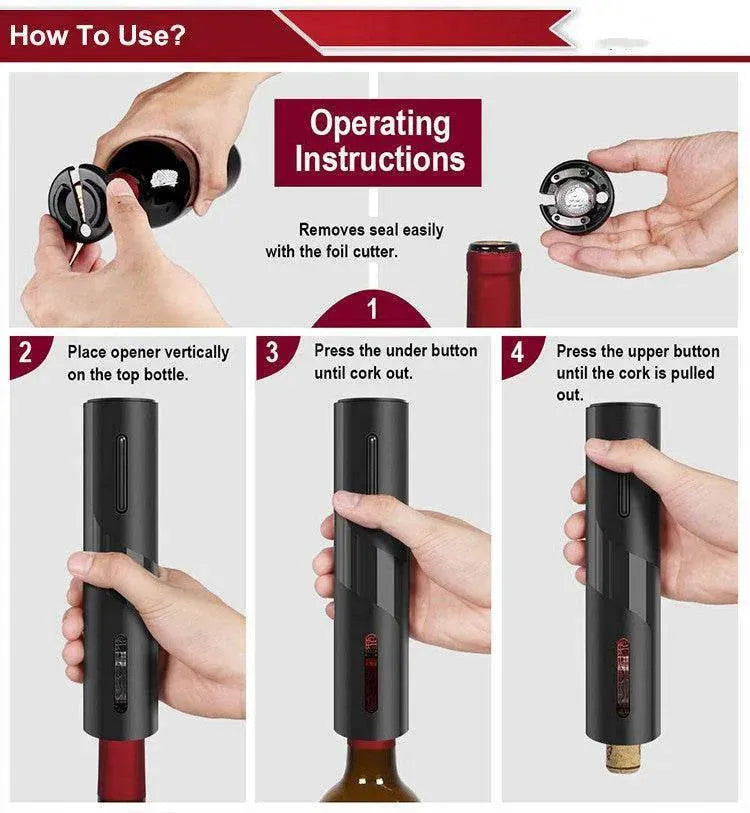 How To Use?

Operating Instructions

Removes seal easily with the foil cutter.

1

2 Place opener vertically on the top bottle.

3 Press the under button until cork out.

4 Press the upper button until the cork is pulled out.